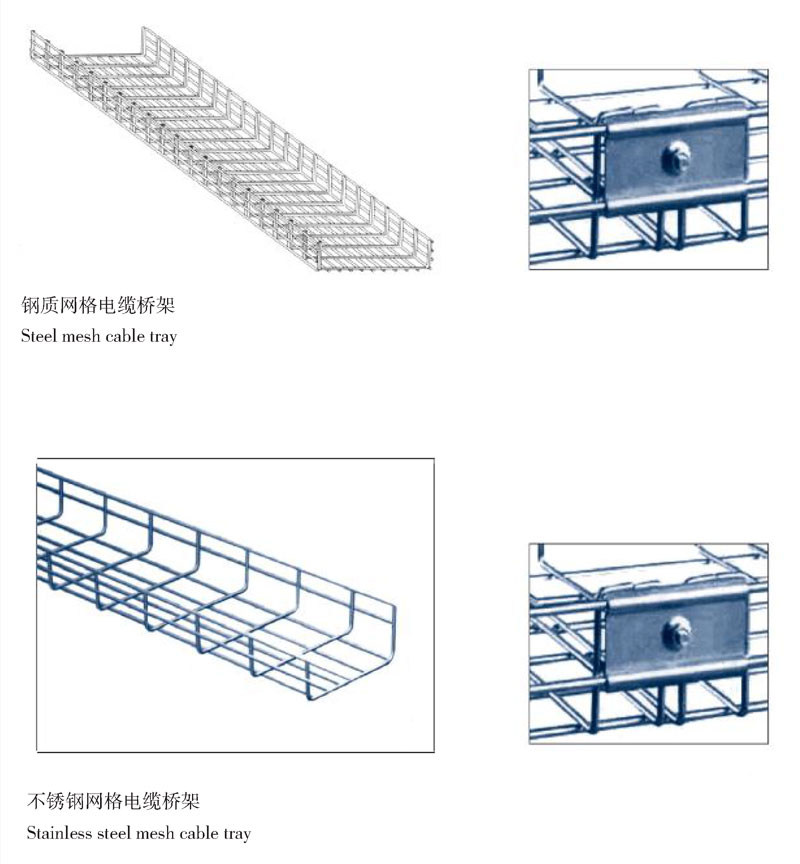 钢质网格电缆桥架
Steel mesh cable tray

不锈钢网格电缆桥架
Stainless steel mesh cable tray